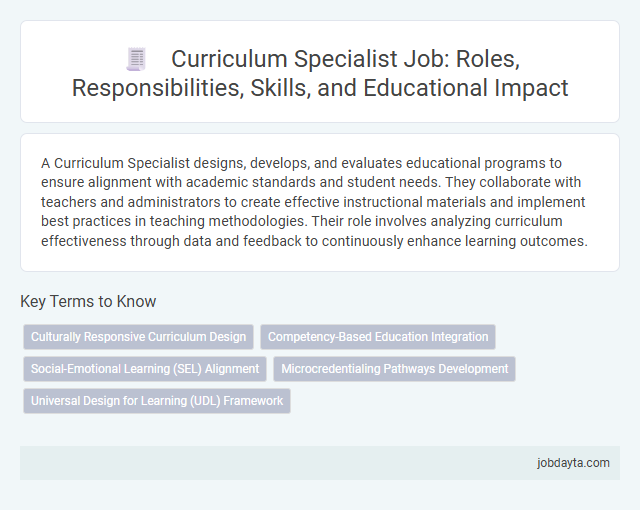 Curriculum Specialist Job: Roles, Responsibilities, Skills, and Educational Impact

A Curriculum Specialist designs, develops, and evaluates educational programs to ensure alignment with academic standards and student needs. They collaborate with teachers and administrators to create effective instructional materials and implement best practices in teaching methodologies. Their role involves analyzing curriculum effectiveness through data and feedback to continuously enhance learning outcomes.

Key Terms to Know

Culturally Responsive Curriculum Design

Competency-Based Education Integration

Social-Emotional Learning (SEL) Alignment

Microcredentialing Pathways Development

Universal Design for Learning (UDL) Framework

jobdayta.com