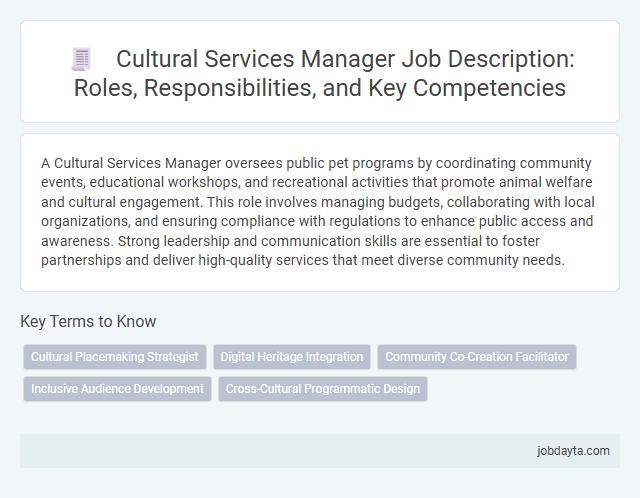 Cultural Services Manager Job Description: Roles, Responsibilities, and Key Competencies

A Cultural Services Manager oversees public pet programs by coordinating community events, educational workshops, and recreational activities that promote animal welfare and cultural engagement. This role involves managing budgets, collaborating with local organizations, and ensuring compliance with regulations to enhance public access and awareness. Strong leadership and communication skills are essential to foster partnerships and deliver high-quality services that meet diverse community needs.

Key Terms to Know

Cultural Placemaking Strategist

Digital Heritage Integration

Community Co-Creation Facilitator

Inclusive Audience Development

Cross-Cultural Programmatic Design

jobdayta.com