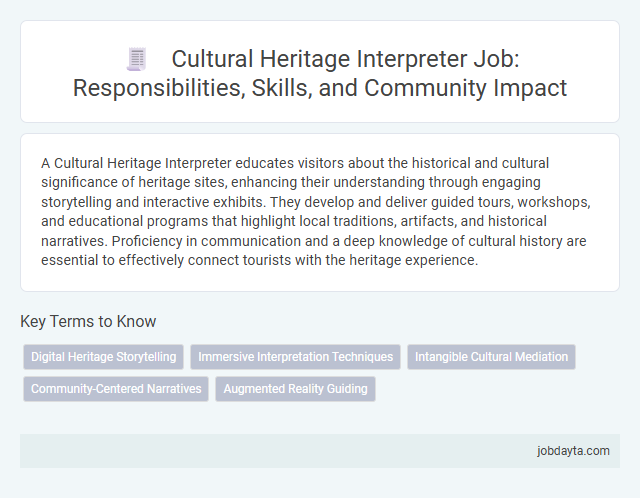 Cultural Heritage Interpreter Job: Responsibilities, Skills, and Community Impact

A Cultural Heritage Interpreter educates visitors about the historical and cultural significance of heritage sites, enhancing their understanding through engaging storytelling and interactive exhibits. They develop and deliver guided tours, workshops, and educational programs that highlight local traditions, artifacts, and historical narratives. Proficiency in communication and a deep knowledge of cultural history are essential to effectively connect tourists with the heritage experience.

Key Terms to Know

Digital Heritage Storytelling
Immersive Interpretation Techniques
Intangible Cultural Mediation
Community-Centered Narratives
Augmented Reality Guiding

jobdayta.com