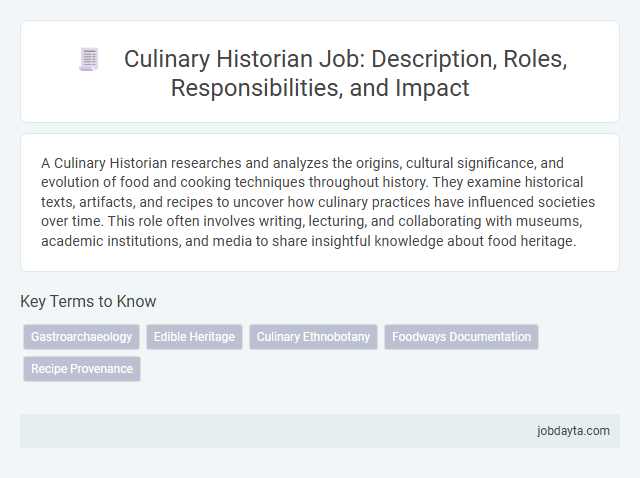 Culinary Historian Job: Description, Roles, Responsibilities, and Impact

A Culinary Historian researches and analyzes the origins, cultural significance, and evolution of food and cooking techniques throughout history. They examine historical texts, artifacts, and recipes to uncover how culinary practices have influenced societies over time. This role often involves writing, lecturing, and collaborating with museums, academic institutions, and media to share insightful knowledge about food heritage.

Key Terms to Know

Gastroarchaeology

Edible Heritage

Culinary Ethnobotany

Foodways Documentation

Recipe Provenance

jobdayta.com