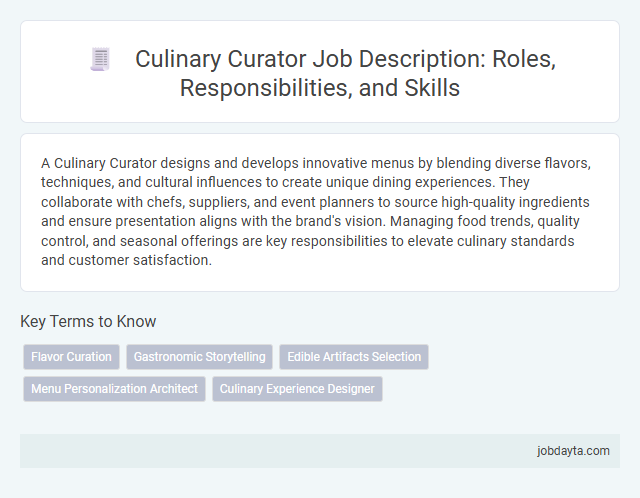 Culinary Curator Job Description: Roles, Responsibilities, and Skills

A Culinary Curator designs and develops innovative menus by blending diverse flavors, techniques, and cultural influences to create unique dining experiences. They collaborate with chefs, suppliers, and event planners to source high-quality ingredients and ensure presentation aligns with the brand's vision. Managing food trends, quality control, and seasonal offerings are key responsibilities to elevate culinary standards and customer satisfaction.

Key Terms to Know

Flavor Curation

Gastronomic Storytelling

Edible Artifacts Selection

Menu Personalization Architect

Culinary Experience Designer

jobdayta.com