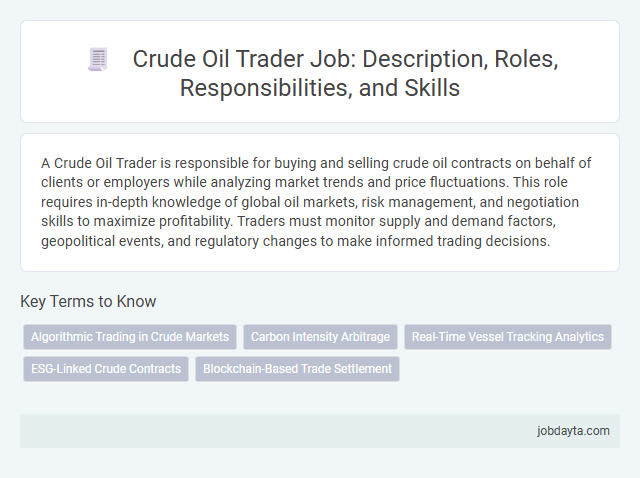 Crude Oil Trader Job: Description, Roles, Responsibilities, and Skills

A Crude Oil Trader is responsible for buying and selling crude oil contracts on behalf of clients or employers while analyzing market trends and price fluctuations. This role requires in-depth knowledge of global oil markets, risk management, and negotiation skills to maximize profitability. Traders must monitor supply and demand factors, geopolitical events, and regulatory changes to make informed trading decisions.

Key Terms to Know

Algorithmic Trading in Crude Markets

Carbon Intensity Arbitrage

Real-Time Vessel Tracking Analytics

ESG-Linked Crude Contracts

Blockchain-Based Trade Settlement

jobdayta.com