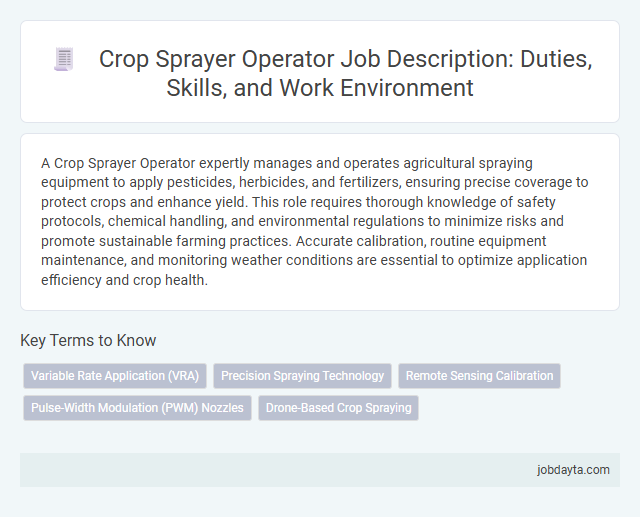 Crop Sprayer Operator Job Description: Duties, Skills, and Work Environment

A Crop Sprayer Operator expertly manages and operates agricultural spraying equipment to apply pesticides, herbicides, and fertilizers, ensuring precise coverage to protect crops and enhance yield. This role requires thorough knowledge of safety protocols, chemical handling, and environmental regulations to minimize risks and promote sustainable farming practices. Accurate calibration, routine equipment maintenance, and monitoring weather conditions are essential to optimize application efficiency and crop health.

Key Terms to Know

Variable Rate Application (VRA)
Precision Spraying Technology
Remote Sensing Calibration
Pulse-Width Modulation (PWM) Nozzles
Drone-Based Crop Spraying

jobdayta.com