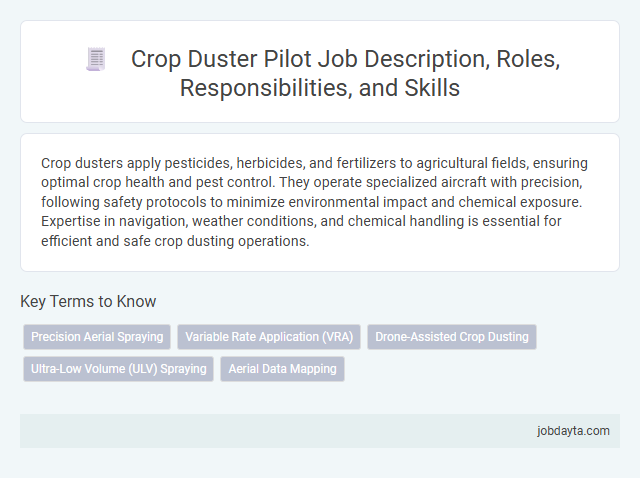 Crop Duster Pilot Job Description, Roles, Responsibilities, and Skills

Crop dusters apply pesticides, herbicides, and fertilizers to agricultural fields, ensuring optimal crop health and pest control. They operate specialized aircraft with precision, following safety protocols to minimize environmental impact and chemical exposure. Expertise in navigation, weather conditions, and chemical handling is essential for efficient and safe crop dusting operations.

Key Terms to Know

Precision Aerial Spraying
Variable Rate Application (VRA)
Drone-Assisted Crop Dusting
Ultra-Low Volume (ULV) Spraying
Aerial Data Mapping

jobdayta.com