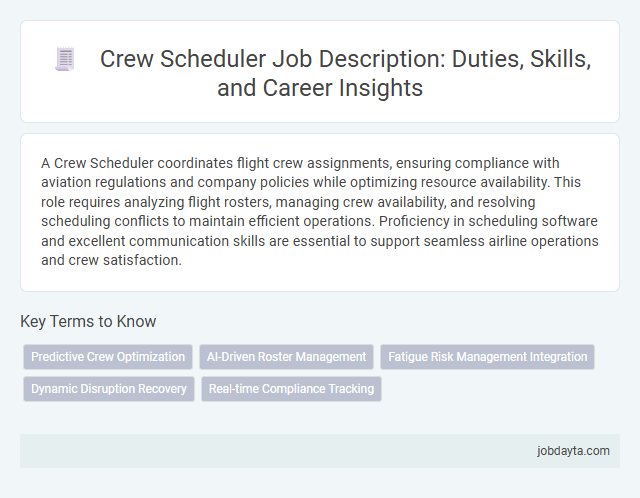 Crew Scheduler Job Description: Duties, Skills, and Career Insights

A Crew Scheduler coordinates flight crew assignments, ensuring compliance with aviation regulations and company policies while optimizing resource availability. This role requires analyzing flight rosters, managing crew availability, and resolving scheduling conflicts to maintain efficient operations. Proficiency in scheduling software and excellent communication skills are essential to support seamless airline operations and crew satisfaction.

Key Terms to Know

Predictive Crew Optimization

AI-Driven Roster Management

Fatigue Risk Management Integration

Dynamic Disruption Recovery

Real-time Compliance Tracking

jobdayta.com