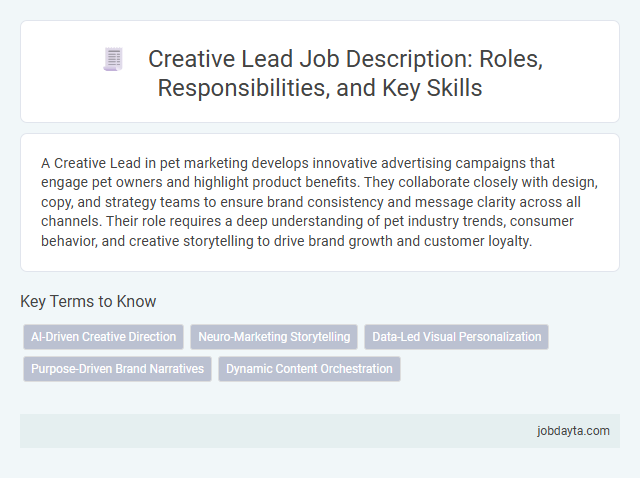 Creative Lead Job Description: Roles, Responsibilities, and Key Skills

A Creative Lead in pet marketing develops innovative advertising campaigns that engage pet owners and highlight product benefits. They collaborate closely with design, copy, and strategy teams to ensure brand consistency and message clarity across all channels. Their role requires a deep understanding of pet industry trends, consumer behavior, and creative storytelling to drive brand growth and customer loyalty.

Key Terms to Know

AI-Driven Creative Direction

Neuro-Marketing Storytelling

Data-Led Visual Personalization

Purpose-Driven Brand Narratives

Dynamic Content Orchestration

jobdayta.com