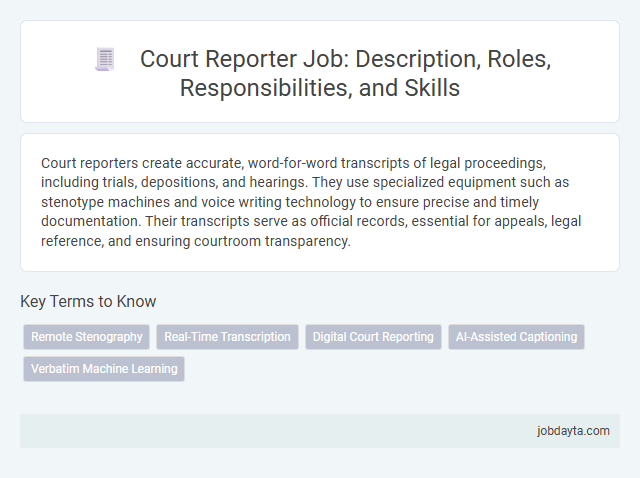 Court Reporter Job: Description, Roles, Responsibilities, and Skills

Court reporters create accurate, word-for-word transcripts of legal proceedings, including trials, depositions, and hearings. They use specialized equipment such as stenotype machines and voice writing technology to ensure precise and timely documentation. Their transcripts serve as official records, essential for appeals, legal reference, and ensuring courtroom transparency.

Key Terms to Know

Remote Stenography
Real-Time Transcription
Digital Court Reporting
AI-Assisted Captioning
Verbatim Machine Learning

jobdayta.com