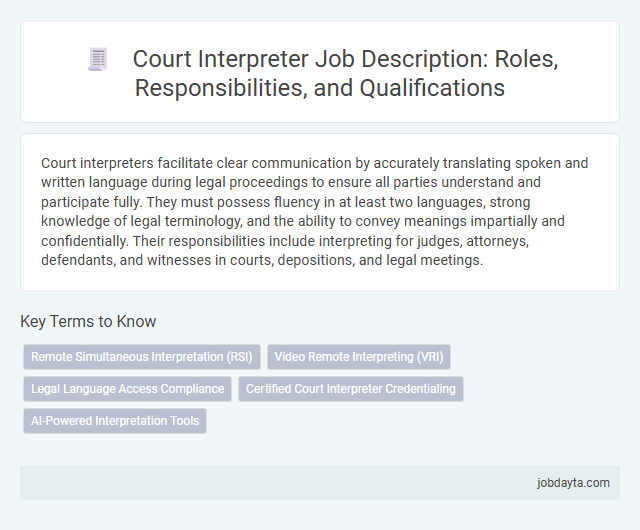 Court Interpreter Job Description: Roles, Responsibilities, and Qualifications

Court interpreters facilitate clear communication by accurately translating spoken and written language during legal proceedings to ensure all parties understand and participate fully. They must possess fluency in at least two languages, strong knowledge of legal terminology, and the ability to convey meanings impartially and confidentially. Their responsibilities include interpreting for judges, attorneys, defendants, and witnesses in courts, depositions, and legal meetings.

Key Terms to Know

Remote Simultaneous Interpretation (RSI)

Video Remote Interpreting (VRI)

Legal Language Access Compliance

Certified Court Interpreter Credentialing

AI-Powered Interpretation Tools

jobdayta.com