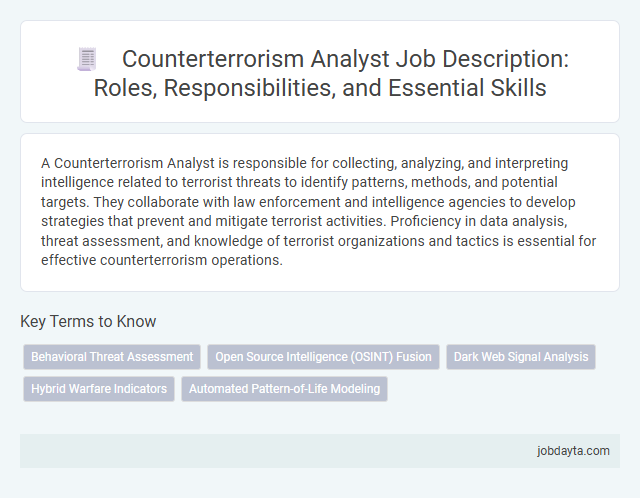 Counterterrorism Analyst Job Description: Roles, Responsibilities, and Essential Skills

A Counterterrorism Analyst is responsible for collecting, analyzing, and interpreting intelligence related to terrorist threats to identify patterns, methods, and potential targets. They collaborate with law enforcement and intelligence agencies to develop strategies that prevent and mitigate terrorist activities. Proficiency in data analysis, threat assessment, and knowledge of terrorist organizations and tactics is essential for effective counterterrorism operations.

Key Terms to Know

Behavioral Threat Assessment

Open Source Intelligence (OSINT) Fusion

Dark Web Signal Analysis

Hybrid Warfare Indicators

Automated Pattern-of-Life Modeling

jobdayta.com