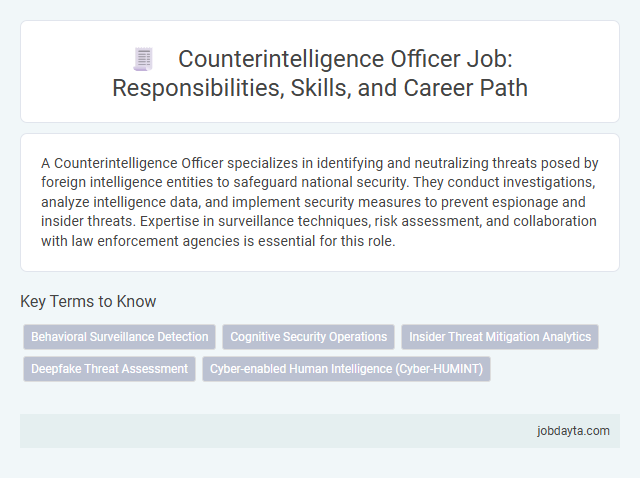 Counterintelligence Officer Job: Responsibilities, Skills, and Career Path

A Counterintelligence Officer specializes in identifying and neutralizing threats posed by foreign intelligence entities to safeguard national security. They conduct investigations, analyze intelligence data, and implement security measures to prevent espionage and insider threats. Expertise in surveillance techniques, risk assessment, and collaboration with law enforcement agencies is essential for this role.

Key Terms to Know

Behavioral Surveillance Detection

Cognitive Security Operations

Insider Threat Mitigation Analytics

Deepfake Threat Assessment

Cyber-enabled Human Intelligence (Cyber-HUMINT)

jobdayta.com