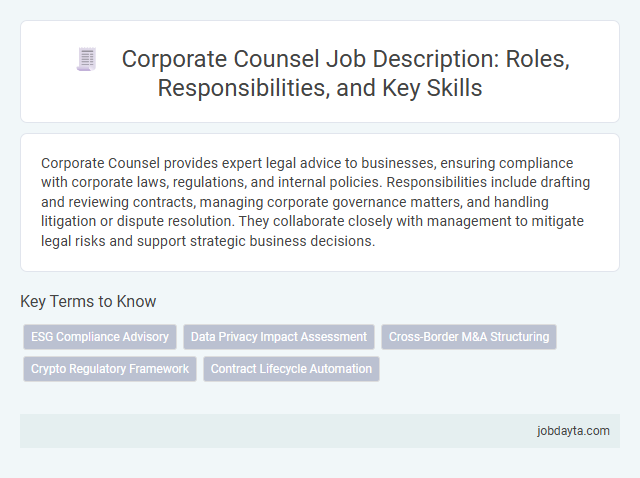 Corporate Counsel Job Description: Roles, Responsibilities, and Key Skills

Corporate Counsel provides expert legal advice to businesses, ensuring compliance with corporate laws, regulations, and internal policies. Responsibilities include drafting and reviewing contracts, managing corporate governance matters, and handling litigation or dispute resolution. They collaborate closely with management to mitigate legal risks and support strategic business decisions.

Key Terms to Know

ESG Compliance Advisory

Data Privacy Impact Assessment

Cross-Border M&A Structuring

Crypto Regulatory Framework

Contract Lifecycle Automation

jobdayta.com