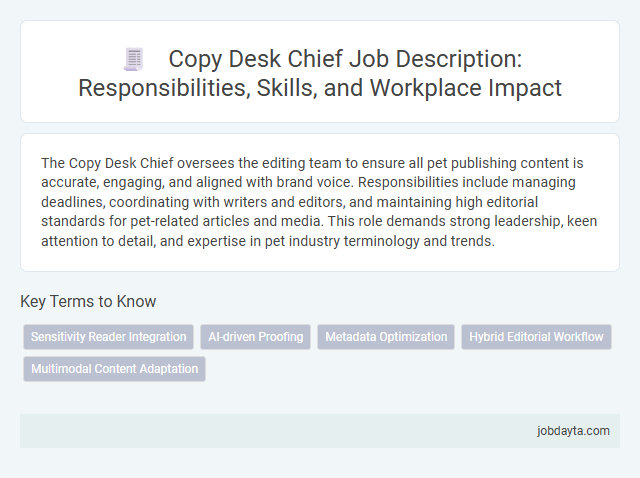 Copy Desk Chief Job Description: Responsibilities, Skills, and Workplace Impact

The Copy Desk Chief oversees the editing team to ensure all pet publishing content is accurate, engaging, and aligned with brand voice. Responsibilities include managing deadlines, coordinating with writers and editors, and maintaining high editorial standards for pet-related articles and media. This role demands strong leadership, keen attention to detail, and expertise in pet industry terminology and trends.

Key Terms to Know

Sensitivity Reader Integration

AI-driven Proofing

Metadata Optimization

Hybrid Editorial Workflow

Multimodal Content Adaptation

jobdayta.com