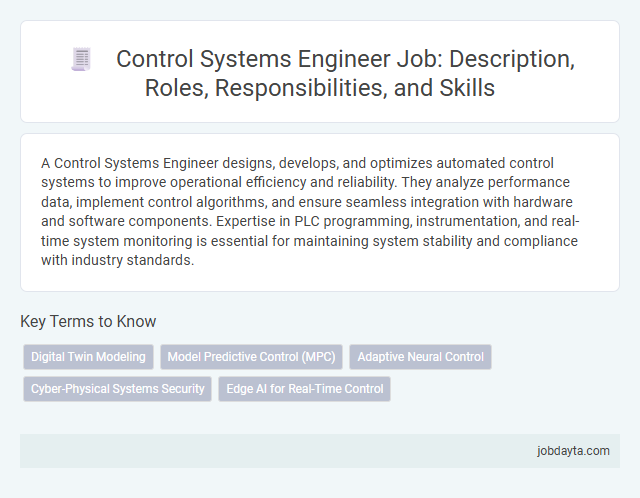 Control Systems Engineer Job: Description, Roles, Responsibilities, and Skills

A Control Systems Engineer designs, develops, and optimizes automated control systems to improve operational efficiency and reliability. They analyze performance data, implement control algorithms, and ensure seamless integration with hardware and software components. Expertise in PLC programming, instrumentation, and real-time system monitoring is essential for maintaining system stability and compliance with industry standards.

Key Terms to Know

Digital Twin Modeling
Model Predictive Control (MPC)
Adaptive Neural Control
Cyber-Physical Systems Security
Edge AI for Real-Time Control

jobdayta.com