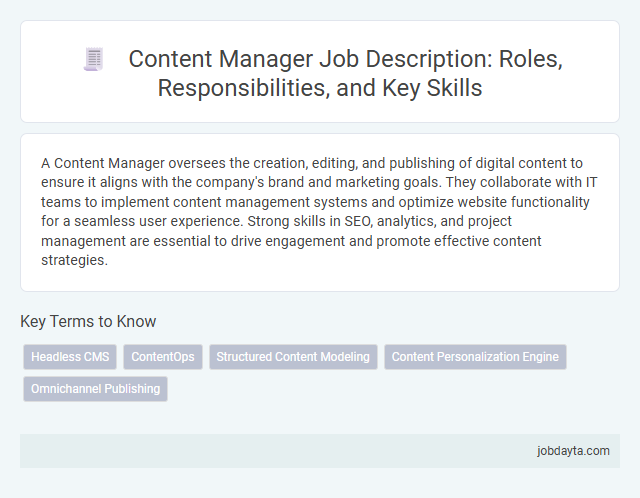 Content Manager Job Description: Roles, Responsibilities, and Key Skills

A Content Manager oversees the creation, editing, and publishing of digital content to ensure it aligns with the company's brand and marketing goals. They collaborate with IT teams to implement content management systems and optimize website functionality for a seamless user experience. Strong skills in SEO, analytics, and project management are essential to drive engagement and promote effective content strategies.

Key Terms to Know

Headless CMS

ContentOps

Structured Content Modeling

Content Personalization Engine

Omnichannel Publishing

jobdayta.com