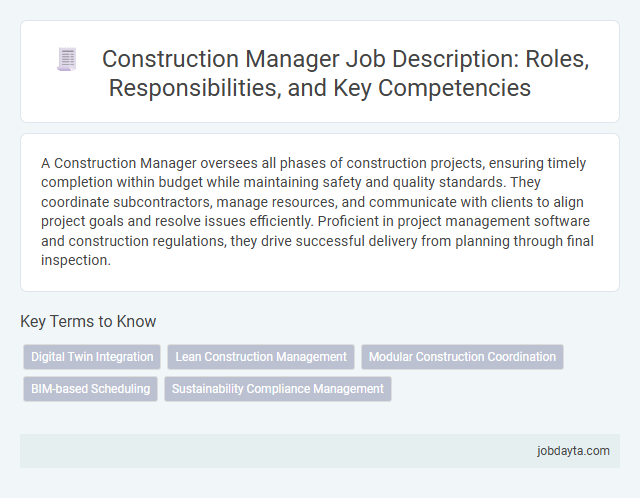 Construction Manager Job Description: Roles, Responsibilities, and Key Competencies

A Construction Manager oversees all phases of construction projects, ensuring timely completion within budget while maintaining safety and quality standards. They coordinate subcontractors, manage resources, and communicate with clients to align project goals and resolve issues efficiently. Proficient in project management software and construction regulations, they drive successful delivery from planning through final inspection.

Key Terms to Know

Digital Twin Integration
Lean Construction Management
Modular Construction Coordination
BIM-based Scheduling
Sustainability Compliance Management

jobdayta.com