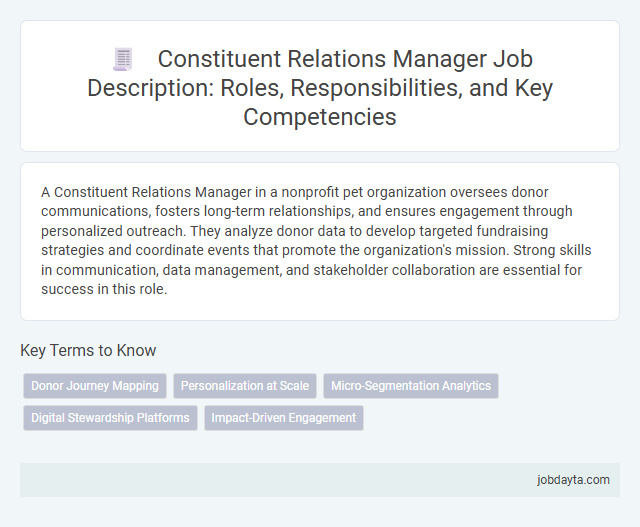 Constituent Relations Manager Job Description: Roles, Responsibilities, and Key Competencies

A Constituent Relations Manager in a nonprofit pet organization oversees donor communications, fosters long-term relationships, and ensures engagement through personalized outreach. They analyze donor data to develop targeted fundraising strategies and coordinate events that promote the organization's mission. Strong skills in communication, data management, and stakeholder collaboration are essential for success in this role.

Key Terms to Know

Donor Journey Mapping

Personalization at Scale

Micro-Segmentation Analytics

Digital Stewardship Platforms

Impact-Driven Engagement

jobdayta.com