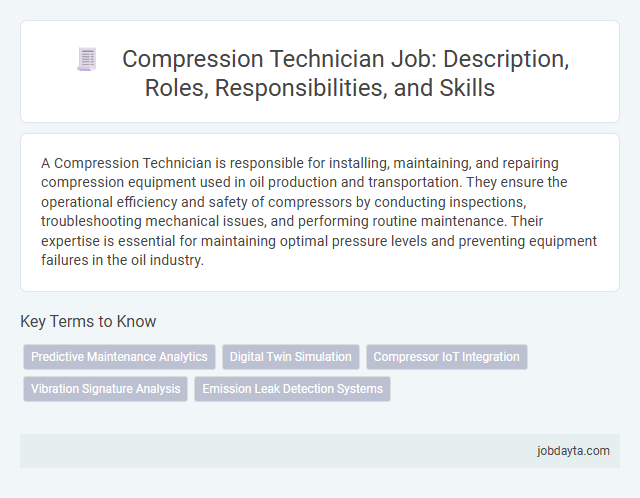 Compression Technician Job: Description, Roles, Responsibilities, and Skills

A Compression Technician is responsible for installing, maintaining, and repairing compression equipment used in oil production and transportation. They ensure the operational efficiency and safety of compressors by conducting inspections, troubleshooting mechanical issues, and performing routine maintenance. Their expertise is essential for maintaining optimal pressure levels and preventing equipment failures in the oil industry.

Key Terms to Know

Predictive Maintenance Analytics
Digital Twin Simulation
Compressor IoT Integration
Vibration Signature Analysis
Emission Leak Detection Systems

jobdayta.com