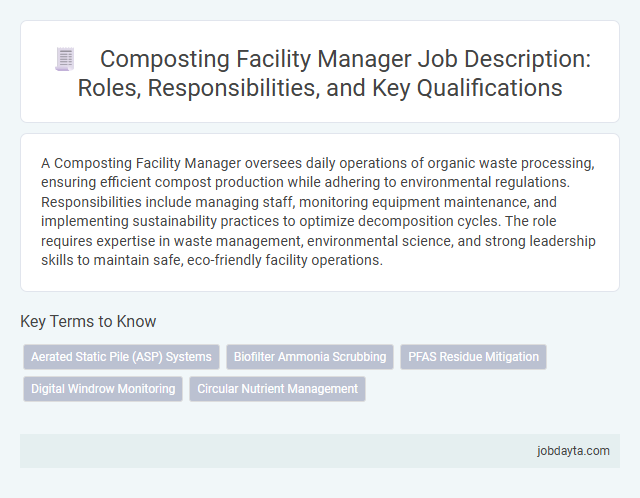 Composting Facility Manager Job Description: Roles, Responsibilities, and Key Qualifications

A Composting Facility Manager oversees daily operations of organic waste processing, ensuring efficient compost production while adhering to environmental regulations. Responsibilities include managing staff, monitoring equipment maintenance, and implementing sustainability practices to optimize decomposition cycles. The role requires expertise in waste management, environmental science, and strong leadership skills to maintain safe, eco-friendly facility operations.

Key Terms to Know

Aerated Static Pile (ASP) Systems

Biofilter Ammonia Scrubbing

PFAS Residue Mitigation

Digital Windrow Monitoring

Circular Nutrient Management

jobdayta.com