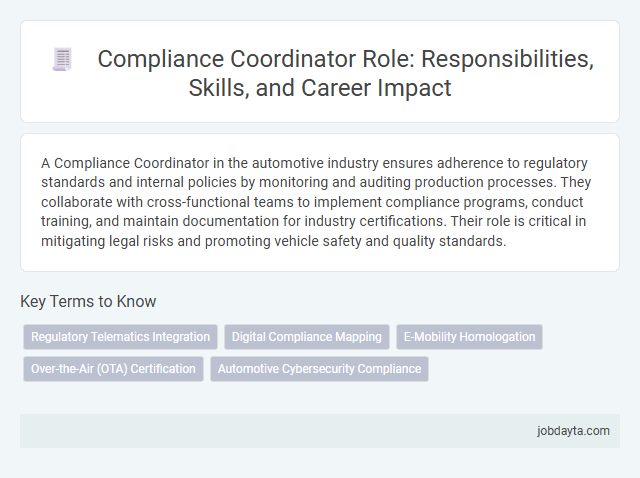 Compliance Coordinator Role: Responsibilities, Skills, and Career Impact

A Compliance Coordinator in the automotive industry ensures adherence to regulatory standards and internal policies by monitoring and auditing production processes. They collaborate with cross-functional teams to implement compliance programs, conduct training, and maintain documentation for industry certifications. Their role is critical in mitigating legal risks and promoting vehicle safety and quality standards.

Key Terms to Know

Regulatory Telematics Integration

Digital Compliance Mapping

E-Mobility Homologation

Over-the-Air (OTA) Certification

Automotive Cybersecurity Compliance

jobdayta.com