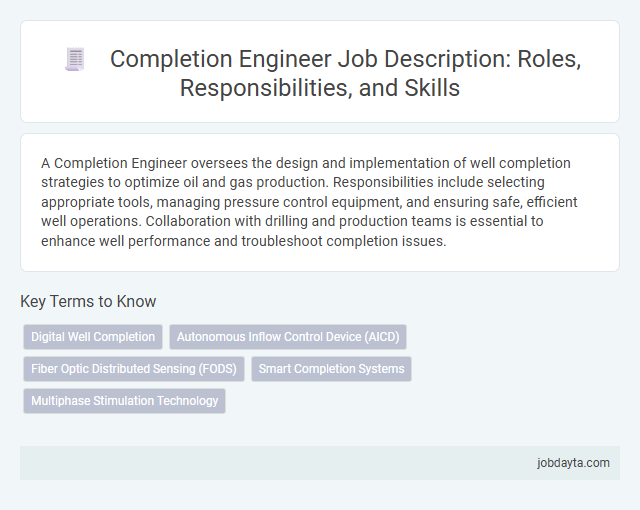 Completion Engineer Job Description: Roles, Responsibilities, and Skills

A Completion Engineer oversees the design and implementation of well completion strategies to optimize oil and gas production. Responsibilities include selecting appropriate tools, managing pressure control equipment, and ensuring safe, efficient well operations. Collaboration with drilling and production teams is essential to enhance well performance and troubleshoot completion issues.

Key Terms to Know

Digital Well Completion
Autonomous Inflow Control Device (AICD)
Fiber Optic Distributed Sensing (FODS)
Smart Completion Systems
Multiphase Stimulation Technology

jobdayta.com