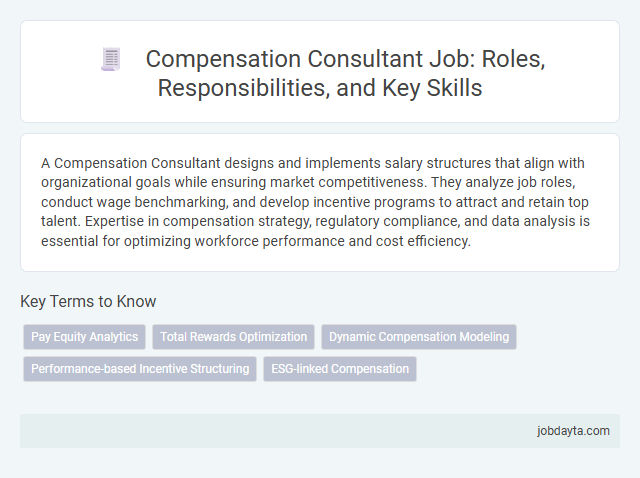 Compensation Consultant Job: Roles, Responsibilities, and Key Skills

A Compensation Consultant designs and implements salary structures that align with organizational goals while ensuring market competitiveness. They analyze job roles, conduct wage benchmarking, and develop incentive programs to attract and retain top talent. Expertise in compensation strategy, regulatory compliance, and data analysis is essential for optimizing workforce performance and cost efficiency.

Key Terms to Know

Pay Equity Analytics
Total Rewards Optimization
Dynamic Compensation Modeling
Performance-based Incentive Structuring
ESG-linked Compensation

jobdayta.com