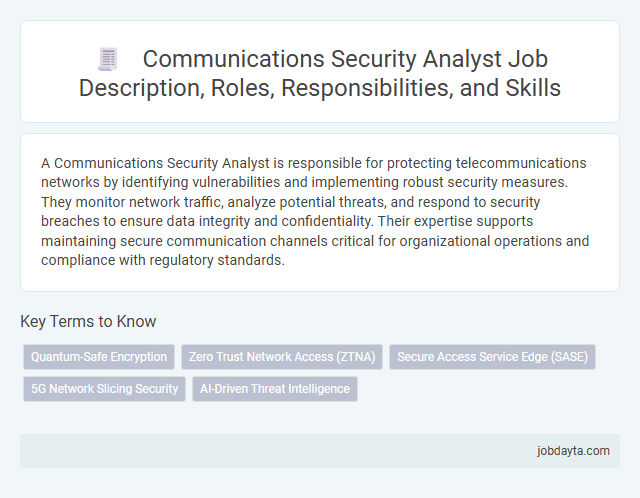 Communications Security Analyst Job Description, Roles, Responsibilities, and Skills

A Communications Security Analyst is responsible for protecting telecommunications networks by identifying vulnerabilities and implementing robust security measures. They monitor network traffic, analyze potential threats, and respond to security breaches to ensure data integrity and confidentiality. Their expertise supports maintaining secure communication channels critical for organizational operations and compliance with regulatory standards.

Key Terms to Know

Quantum-Safe Encryption

Zero Trust Network Access (ZTNA)

Secure Access Service Edge (SASE)

5G Network Slicing Security

AI-Driven Threat Intelligence

jobdayta.com