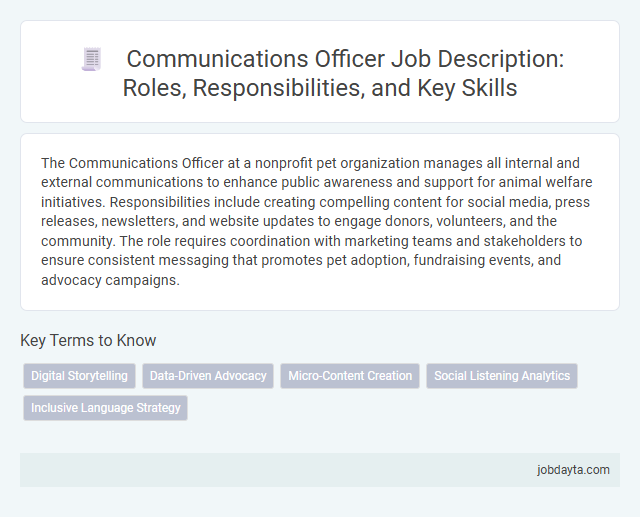 Communications Officer Job Description: Roles, Responsibilities, and Key Skills

The Communications Officer at a nonprofit pet organization manages all internal and external communications to enhance public awareness and support for animal welfare initiatives. Responsibilities include creating compelling content for social media, press releases, newsletters, and website updates to engage donors, volunteers, and the community. The role requires coordination with marketing teams and stakeholders to ensure consistent messaging that promotes pet adoption, fundraising events, and advocacy campaigns.

Key Terms to Know

Digital Storytelling
Data-Driven Advocacy
Micro-Content Creation
Social Listening Analytics
Inclusive Language Strategy

jobdayta.com