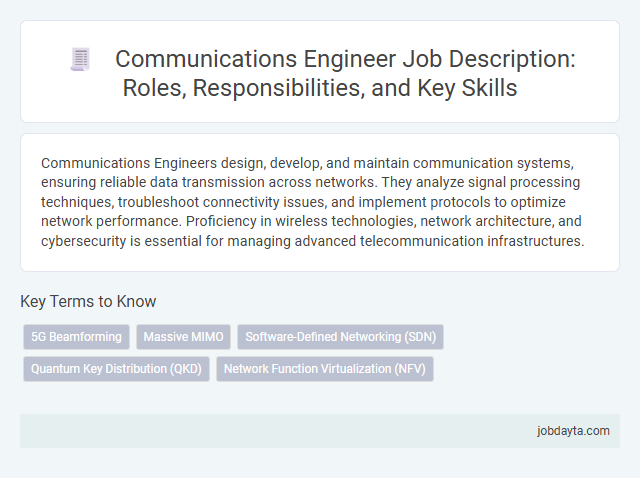 Communications Engineer Job Description: Roles, Responsibilities, and Key Skills

Communications Engineers design, develop, and maintain communication systems, ensuring reliable data transmission across networks. They analyze signal processing techniques, troubleshoot connectivity issues, and implement protocols to optimize network performance. Proficiency in wireless technologies, network architecture, and cybersecurity is essential for managing advanced telecommunication infrastructures.

Key Terms to Know

5G Beamforming

Massive MIMO

Software-Defined Networking (SDN)

Quantum Key Distribution (QKD)

Network Function Virtualization (NFV)

jobdayta.com