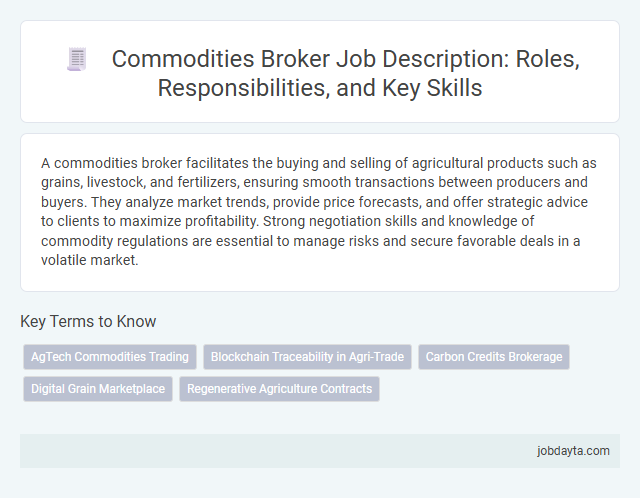 Commodities Broker Job Description: Roles, Responsibilities, and Key Skills

A commodities broker facilitates the buying and selling of agricultural products such as grains, livestock, and fertilizers, ensuring smooth transactions between producers and buyers. They analyze market trends, provide price forecasts, and offer strategic advice to clients to maximize profitability. Strong negotiation skills and knowledge of commodity regulations are essential to manage risks and secure favorable deals in a volatile market.

Key Terms to Know

AgTech Commodities Trading

Blockchain Traceability in Agri-Trade

Carbon Credits Brokerage

Digital Grain Marketplace

Regenerative Agriculture Contracts

jobdayta.com