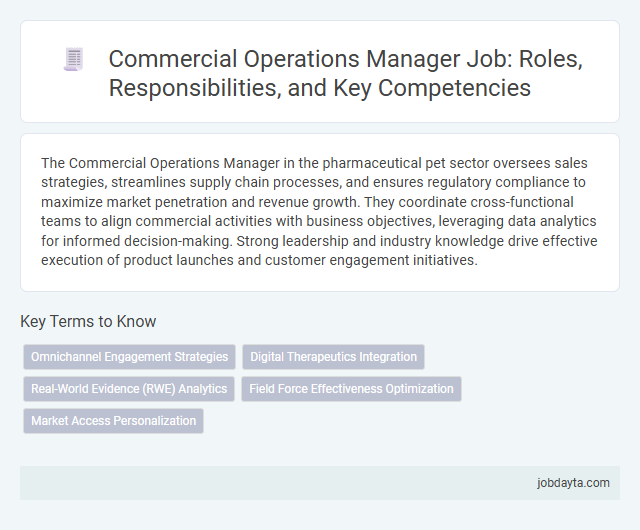 Commercial Operations Manager Job: Roles, Responsibilities, and Key Competencies

The Commercial Operations Manager in the pharmaceutical pet sector oversees sales strategies, streamlines supply chain processes, and ensures regulatory compliance to maximize market penetration and revenue growth. They coordinate cross-functional teams to align commercial activities with business objectives, leveraging data analytics for informed decision-making. Strong leadership and industry knowledge drive effective execution of product launches and customer engagement initiatives.

Key Terms to Know

Omnichannel Engagement Strategies

Digital Therapeutics Integration

Real-World Evidence (RWE) Analytics

Field Force Effectiveness Optimization

Market Access Personalization

jobdayta.com