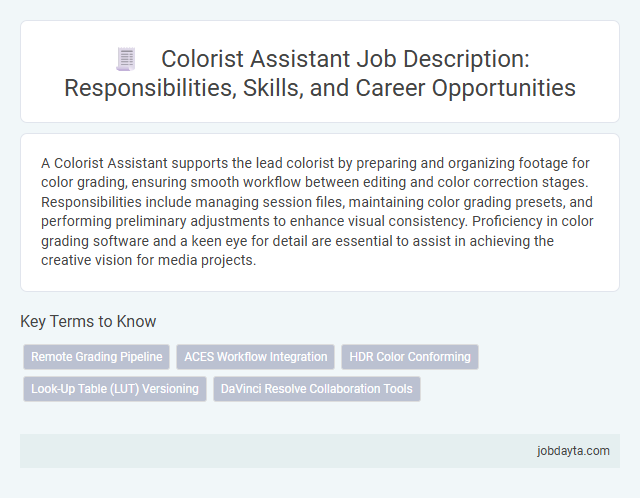 Colorist Assistant Job Description: Responsibilities, Skills, and Career Opportunities

A Colorist Assistant supports the lead colorist by preparing and organizing footage for color grading, ensuring smooth workflow between editing and color correction stages. Responsibilities include managing session files, maintaining color grading presets, and performing preliminary adjustments to enhance visual consistency. Proficiency in color grading software and a keen eye for detail are essential to assist in achieving the creative vision for media projects.

Key Terms to Know

Remote Grading Pipeline
ACES Workflow Integration
HDR Color Conforming
Look-Up Table (LUT) Versioning
DaVinci Resolve Collaboration Tools

jobdayta.com