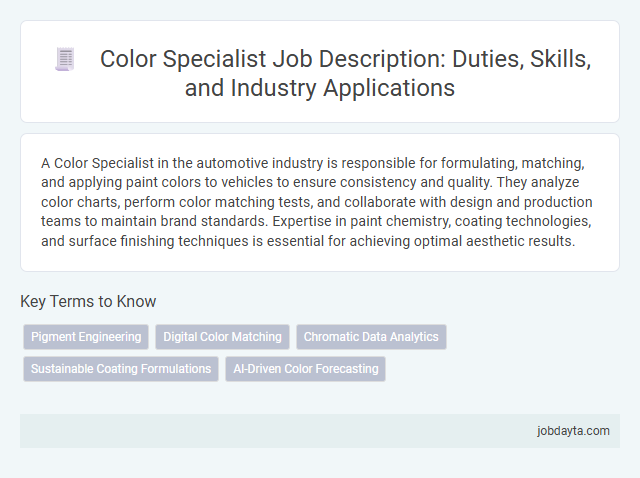 Color Specialist Job Description: Duties, Skills, and Industry Applications

A Color Specialist in the automotive industry is responsible for formulating, matching, and applying paint colors to vehicles to ensure consistency and quality. They analyze color charts, perform color matching tests, and collaborate with design and production teams to maintain brand standards. Expertise in paint chemistry, coating technologies, and surface finishing techniques is essential for achieving optimal aesthetic results.

Key Terms to Know

Pigment Engineering
Digital Color Matching
Chromatic Data Analytics
Sustainable Coating Formulations
AI-Driven Color Forecasting

jobdayta.com