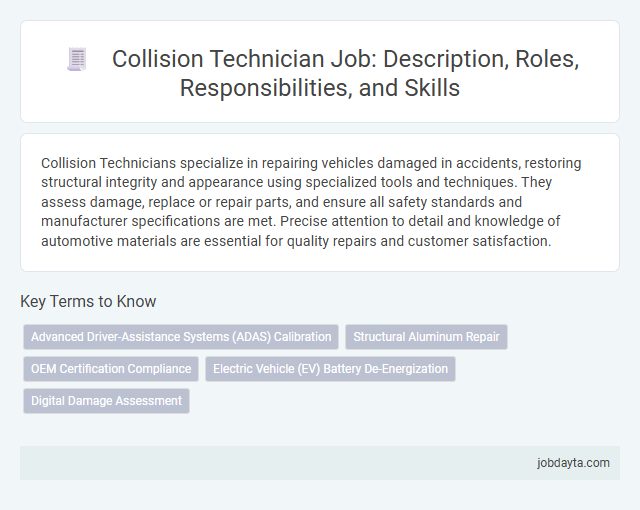 Collision Technician Job: Description, Roles, Responsibilities, and Skills

Collision Technicians specialize in repairing vehicles damaged in accidents, restoring structural integrity and appearance using specialized tools and techniques. They assess damage, replace or repair parts, and ensure all safety standards and manufacturer specifications are met. Precise attention to detail and knowledge of automotive materials are essential for quality repairs and customer satisfaction.

Key Terms to Know

Advanced Driver-Assistance Systems (ADAS) Calibration

Structural Aluminum Repair

OEM Certification Compliance

Electric Vehicle (EV) Battery De-Energization

Digital Damage Assessment

jobdayta.com