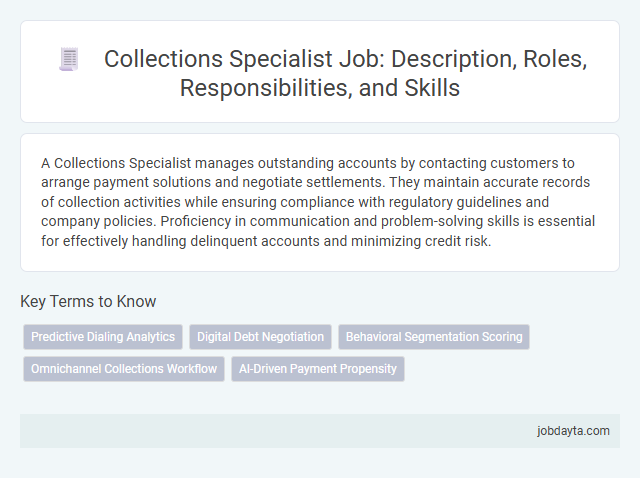 Collections Specialist Job: Description, Roles, Responsibilities, and Skills

A Collections Specialist manages outstanding accounts by contacting customers to arrange payment solutions and negotiate settlements. They maintain accurate records of collection activities while ensuring compliance with regulatory guidelines and company policies. Proficiency in communication and problem-solving skills is essential for effectively handling delinquent accounts and minimizing credit risk.

Key Terms to Know

Predictive Dialing Analytics

Digital Debt Negotiation

Behavioral Segmentation Scoring

Omnichannel Collections Workflow

AI-Driven Payment Propensity

jobdayta.com