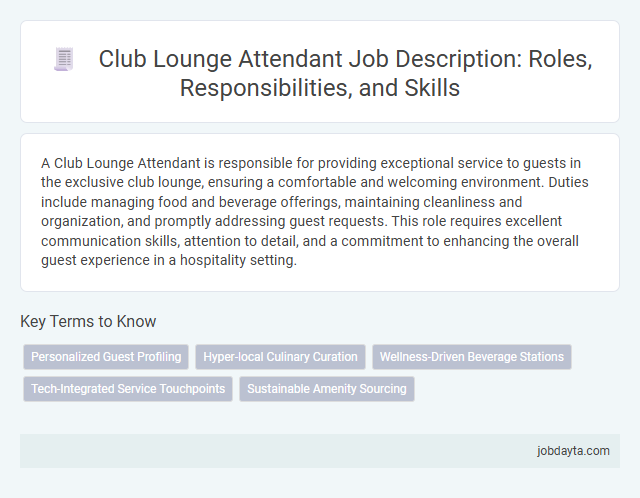 Club Lounge Attendant Job Description: Roles, Responsibilities, and Skills

A Club Lounge Attendant is responsible for providing exceptional service to guests in the exclusive club lounge, ensuring a comfortable and welcoming environment. Duties include managing food and beverage offerings, maintaining cleanliness and organization, and promptly addressing guest requests. This role requires excellent communication skills, attention to detail, and a commitment to enhancing the overall guest experience in a hospitality setting.

Key Terms to Know

Personalized Guest Profiling

Hyper-local Culinary Curation

Wellness-Driven Beverage Stations

Tech-Integrated Service Touchpoints

Sustainable Amenity Sourcing

jobdayta.com