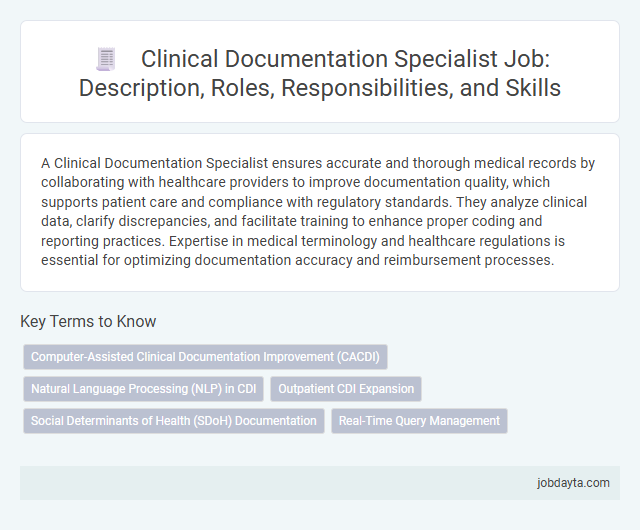 Clinical Documentation Specialist Job: Description, Roles, Responsibilities, and Skills

A Clinical Documentation Specialist ensures accurate and thorough medical records by collaborating with healthcare providers to improve documentation quality, which supports patient care and compliance with regulatory standards. They analyze clinical data, clarify discrepancies, and facilitate training to enhance proper coding and reporting practices. Expertise in medical terminology and healthcare regulations is essential for optimizing documentation accuracy and reimbursement processes.

Key Terms to Know

Computer-Assisted Clinical Documentation Improvement (CACDI)

Natural Language Processing (NLP) in CDI

Outpatient CDI Expansion

Social Determinants of Health (SDoH) Documentation

Real-Time Query Management

jobdayta.com