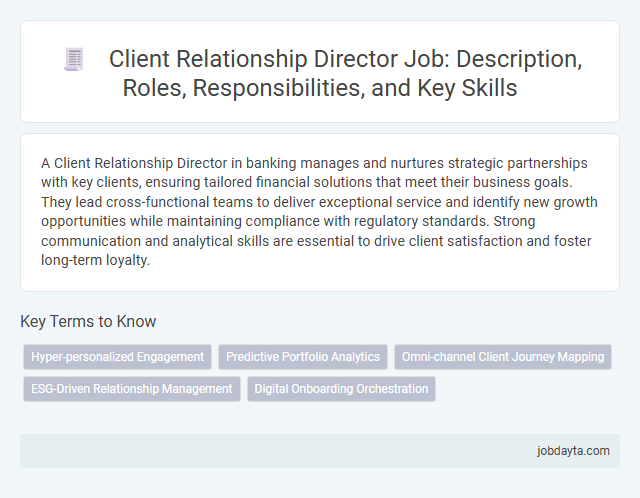 Client Relationship Director Job: Description, Roles, Responsibilities, and Key Skills

A Client Relationship Director in banking manages and nurtures strategic partnerships with key clients, ensuring tailored financial solutions that meet their business goals. They lead cross-functional teams to deliver exceptional service and identify new growth opportunities while maintaining compliance with regulatory standards. Strong communication and analytical skills are essential to drive client satisfaction and foster long-term loyalty.

Key Terms to Know

Hyper-personalized Engagement

Predictive Portfolio Analytics

Omni-channel Client Journey Mapping

ESG-Driven Relationship Management

Digital Onboarding Orchestration

jobdayta.com