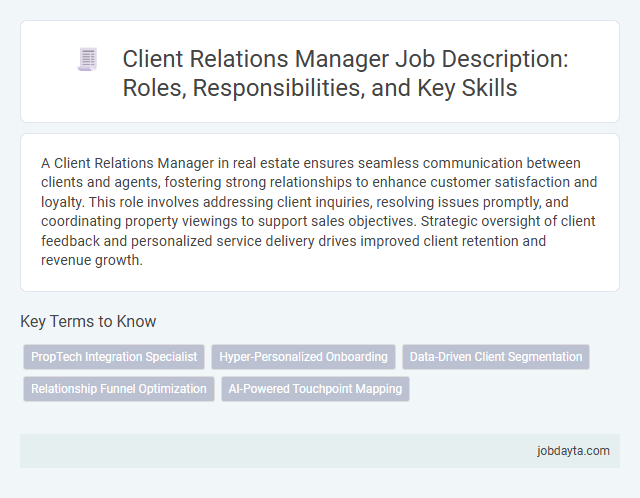 Client Relations Manager Job Description: Roles, Responsibilities, and Key Skills

A Client Relations Manager in real estate ensures seamless communication between clients and agents, fostering strong relationships to enhance customer satisfaction and loyalty. This role involves addressing client inquiries, resolving issues promptly, and coordinating property viewings to support sales objectives. Strategic oversight of client feedback and personalized service delivery drives improved client retention and revenue growth.

Key Terms to Know

PropTech Integration Specialist

Hyper-Personalized Onboarding

Data-Driven Client Segmentation

Relationship Funnel Optimization

AI-Powered Touchpoint Mapping

jobdayta.com