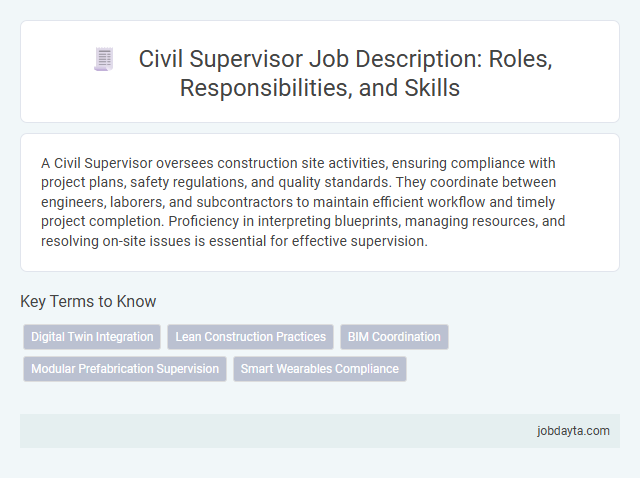 Civil Supervisor Job Description: Roles, Responsibilities, and Skills

A Civil Supervisor oversees construction site activities, ensuring compliance with project plans, safety regulations, and quality standards. They coordinate between engineers, laborers, and subcontractors to maintain efficient workflow and timely project completion. Proficiency in interpreting blueprints, managing resources, and resolving on-site issues is essential for effective supervision.

Key Terms to Know

Digital Twin Integration

Lean Construction Practices

BIM Coordination

Modular Prefabrication Supervision

Smart Wearables Compliance

jobdayta.com