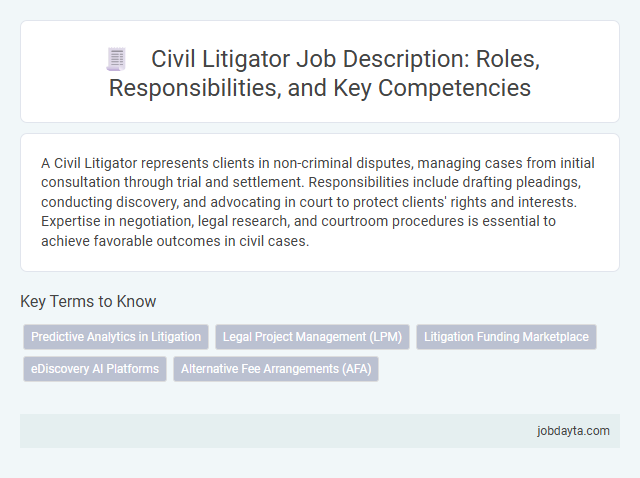 Civil Litigator Job Description: Roles, Responsibilities, and Key Competencies

A Civil Litigator represents clients in non-criminal disputes, managing cases from initial consultation through trial and settlement. Responsibilities include drafting pleadings, conducting discovery, and advocating in court to protect clients' rights and interests. Expertise in negotiation, legal research, and courtroom procedures is essential to achieve favorable outcomes in civil cases.

Key Terms to Know

Predictive Analytics in Litigation

Legal Project Management (LPM)

Litigation Funding Marketplace

eDiscovery AI Platforms

Alternative Fee Arrangements (AFA)

jobdayta.com