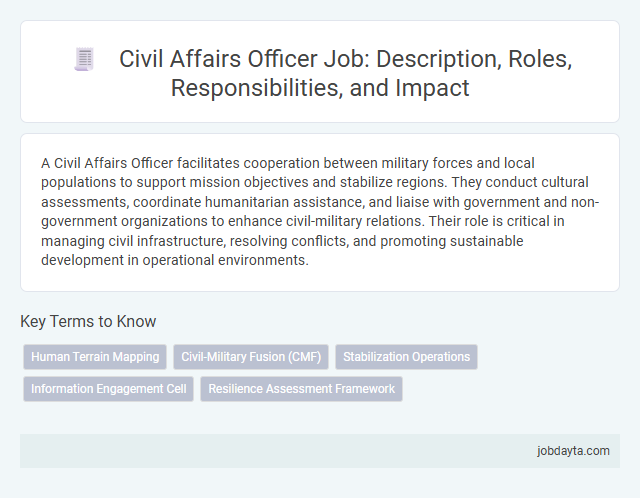 Civil Affairs Officer Job: Description, Roles, Responsibilities, and Impact

A Civil Affairs Officer facilitates cooperation between military forces and local populations to support mission objectives and stabilize regions. They conduct cultural assessments, coordinate humanitarian assistance, and liaise with government and non-government organizations to enhance civil-military relations. Their role is critical in managing civil infrastructure, resolving conflicts, and promoting sustainable development in operational environments.

Key Terms to Know

Human Terrain Mapping
Civil-Military Fusion (CMF)
Stabilization Operations
Information Engagement Cell
Resilience Assessment Framework

jobdayta.com