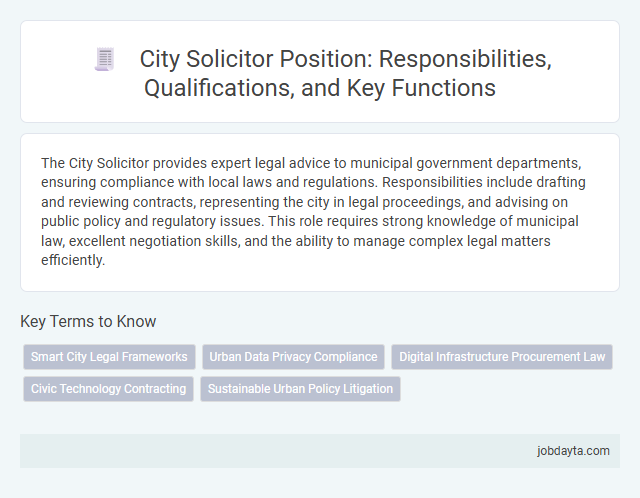 City Solicitor Position: Responsibilities, Qualifications, and Key Functions

The City Solicitor provides expert legal advice to municipal government departments, ensuring compliance with local laws and regulations. Responsibilities include drafting and reviewing contracts, representing the city in legal proceedings, and advising on public policy and regulatory issues. This role requires strong knowledge of municipal law, excellent negotiation skills, and the ability to manage complex legal matters efficiently.

Key Terms to Know

Smart City Legal Frameworks
Urban Data Privacy Compliance
Digital Infrastructure Procurement Law
Civic Technology Contracting
Sustainable Urban Policy Litigation

jobdayta.com