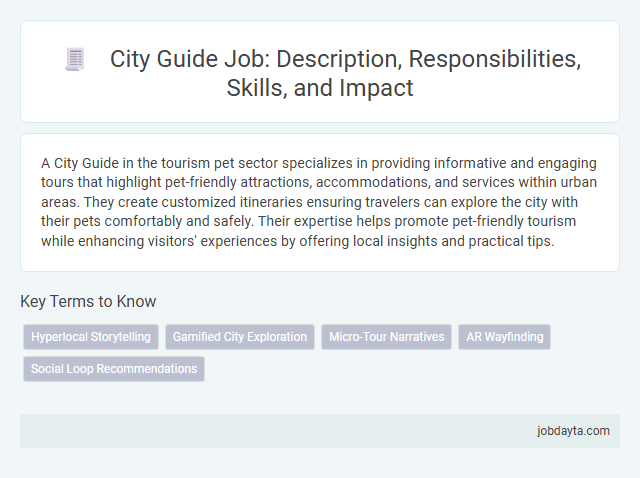 City Guide Job: Description, Responsibilities, Skills, and Impact

A City Guide in the tourism pet sector specializes in providing informative and engaging tours that highlight pet-friendly attractions, accommodations, and services within urban areas. They create customized itineraries ensuring travelers can explore the city with their pets comfortably and safely. Their expertise helps promote pet-friendly tourism while enhancing visitors' experiences by offering local insights and practical tips.

Key Terms to Know

Hyperlocal Storytelling

Gamified City Exploration

Micro-Tour Narratives

AR Wayfinding

Social Loop Recommendations

jobdayta.com