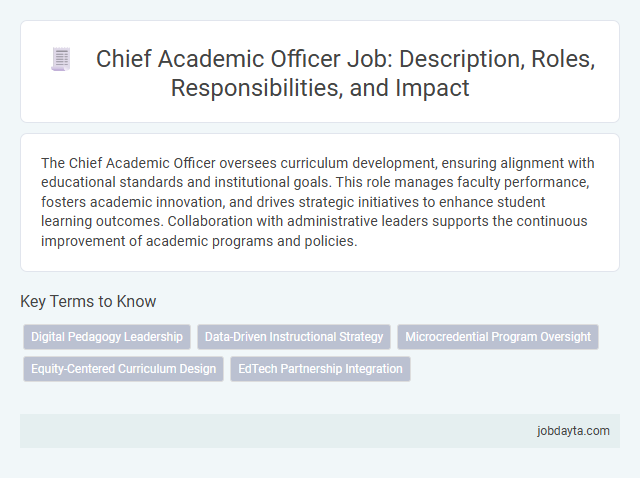 Chief Academic Officer Job: Description, Roles, Responsibilities, and Impact

The Chief Academic Officer oversees curriculum development, ensuring alignment with educational standards and institutional goals. This role manages faculty performance, fosters academic innovation, and drives strategic initiatives to enhance student learning outcomes. Collaboration with administrative leaders supports the continuous improvement of academic programs and policies.

Key Terms to Know

Digital Pedagogy Leadership

Data-Driven Instructional Strategy

Microcredential Program Oversight

Equity-Centered Curriculum Design

EdTech Partnership Integration

jobdayta.com