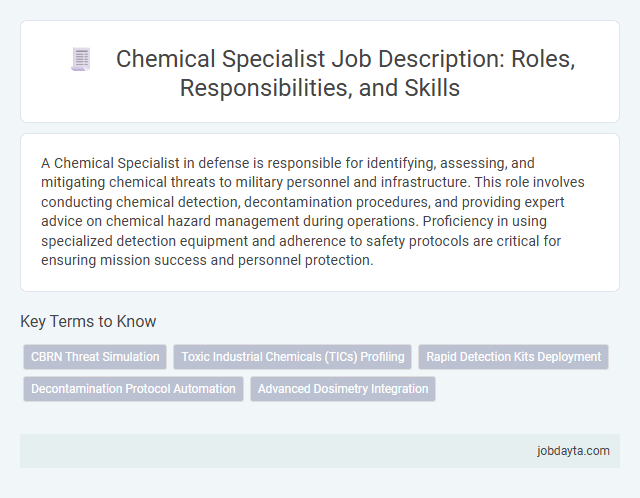 Chemical Specialist Job Description: Roles, Responsibilities, and Skills

A Chemical Specialist in defense is responsible for identifying, assessing, and mitigating chemical threats to military personnel and infrastructure. This role involves conducting chemical detection, decontamination procedures, and providing expert advice on chemical hazard management during operations. Proficiency in using specialized detection equipment and adherence to safety protocols are critical for ensuring mission success and personnel protection.

Key Terms to Know

CBRN Threat Simulation

Toxic Industrial Chemicals (TICs) Profiling

Rapid Detection Kits Deployment

Decontamination Protocol Automation

Advanced Dosimetry Integration

jobdayta.com