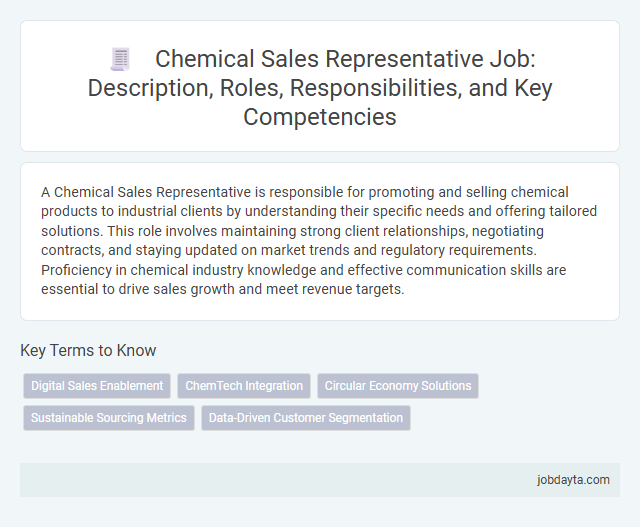 Chemical Sales Representative Job: Description, Roles, Responsibilities, and Key Competencies

A Chemical Sales Representative is responsible for promoting and selling chemical products to industrial clients by understanding their specific needs and offering tailored solutions. This role involves maintaining strong client relationships, negotiating contracts, and staying updated on market trends and regulatory requirements. Proficiency in chemical industry knowledge and effective communication skills are essential to drive sales growth and meet revenue targets.

Key Terms to Know

Digital Sales Enablement
ChemTech Integration
Circular Economy Solutions
Sustainable Sourcing Metrics
Data-Driven Customer Segmentation

jobdayta.com