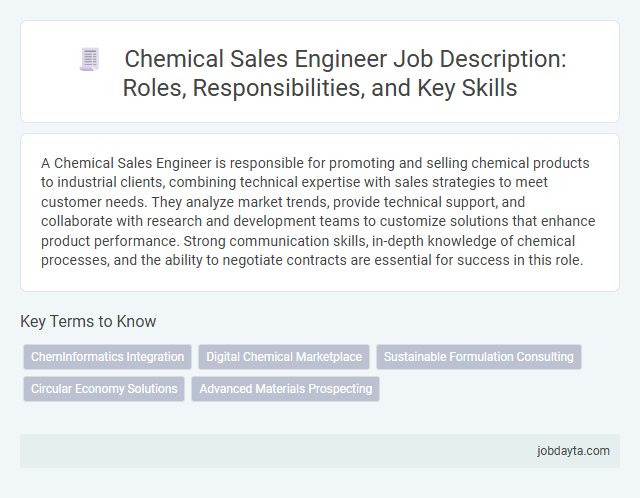 Chemical Sales Engineer Job Description: Roles, Responsibilities, and Key Skills

A Chemical Sales Engineer is responsible for promoting and selling chemical products to industrial clients, combining technical expertise with sales strategies to meet customer needs. They analyze market trends, provide technical support, and collaborate with research and development teams to customize solutions that enhance product performance. Strong communication skills, in-depth knowledge of chemical processes, and the ability to negotiate contracts are essential for success in this role.

Key Terms to Know

ChemInformatics Integration

Digital Chemical Marketplace

Sustainable Formulation Consulting

Circular Economy Solutions

Advanced Materials Prospecting

jobdayta.com