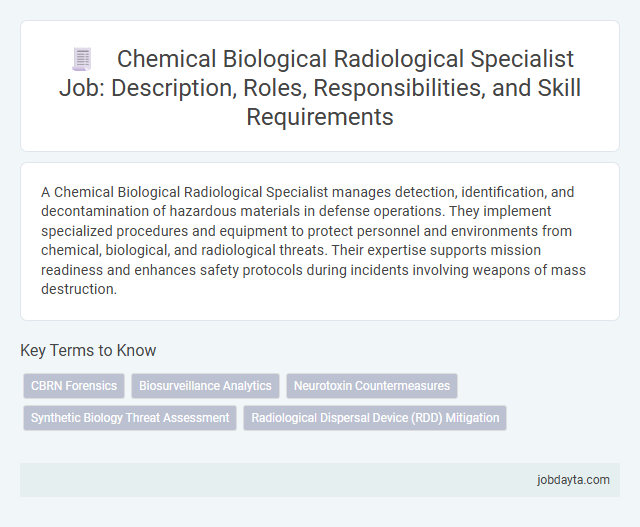 Chemical Biological Radiological Specialist Job: Description, Roles, Responsibilities, and Skill Requirements

A Chemical Biological Radiological Specialist manages detection, identification, and decontamination of hazardous materials in defense operations. They implement specialized procedures and equipment to protect personnel and environments from chemical, biological, and radiological threats. Their expertise supports mission readiness and enhances safety protocols during incidents involving weapons of mass destruction.

Key Terms to Know

CBRN Forensics

Biosurveillance Analytics

Neurotoxin Countermeasures

Synthetic Biology Threat Assessment

Radiological Dispersal Device (RDD) Mitigation

jobdayta.com