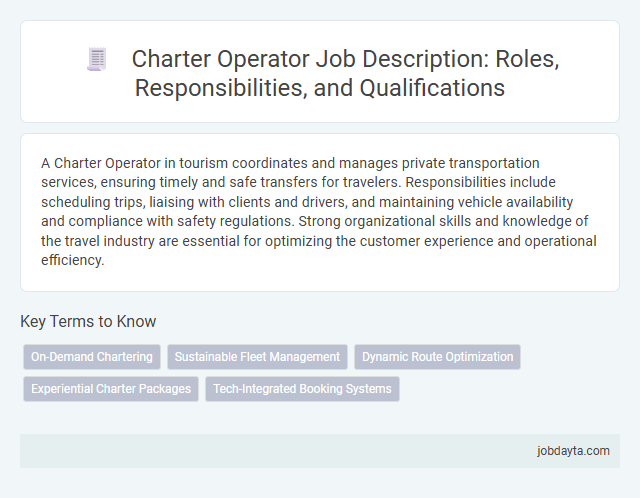 Charter Operator Job Description: Roles, Responsibilities, and Qualifications

A Charter Operator in tourism coordinates and manages private transportation services, ensuring timely and safe transfers for travelers. Responsibilities include scheduling trips, liaising with clients and drivers, and maintaining vehicle availability and compliance with safety regulations. Strong organizational skills and knowledge of the travel industry are essential for optimizing the customer experience and operational efficiency.

Key Terms to Know

On-Demand Chartering

Sustainable Fleet Management

Dynamic Route Optimization

Experiential Charter Packages

Tech-Integrated Booking Systems

jobdayta.com