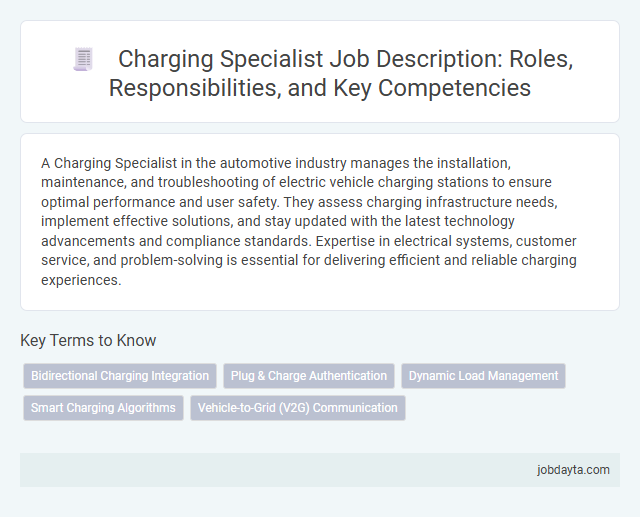 Charging Specialist Job Description: Roles, Responsibilities, and Key Competencies

A Charging Specialist in the automotive industry manages the installation, maintenance, and troubleshooting of electric vehicle charging stations to ensure optimal performance and user safety. They assess charging infrastructure needs, implement effective solutions, and stay updated with the latest technology advancements and compliance standards. Expertise in electrical systems, customer service, and problem-solving is essential for delivering efficient and reliable charging experiences.

Key Terms to Know

Bidirectional Charging Integration
Plug & Charge Authentication
Dynamic Load Management
Smart Charging Algorithms
Vehicle-to-Grid (V2G) Communication

jobdayta.com